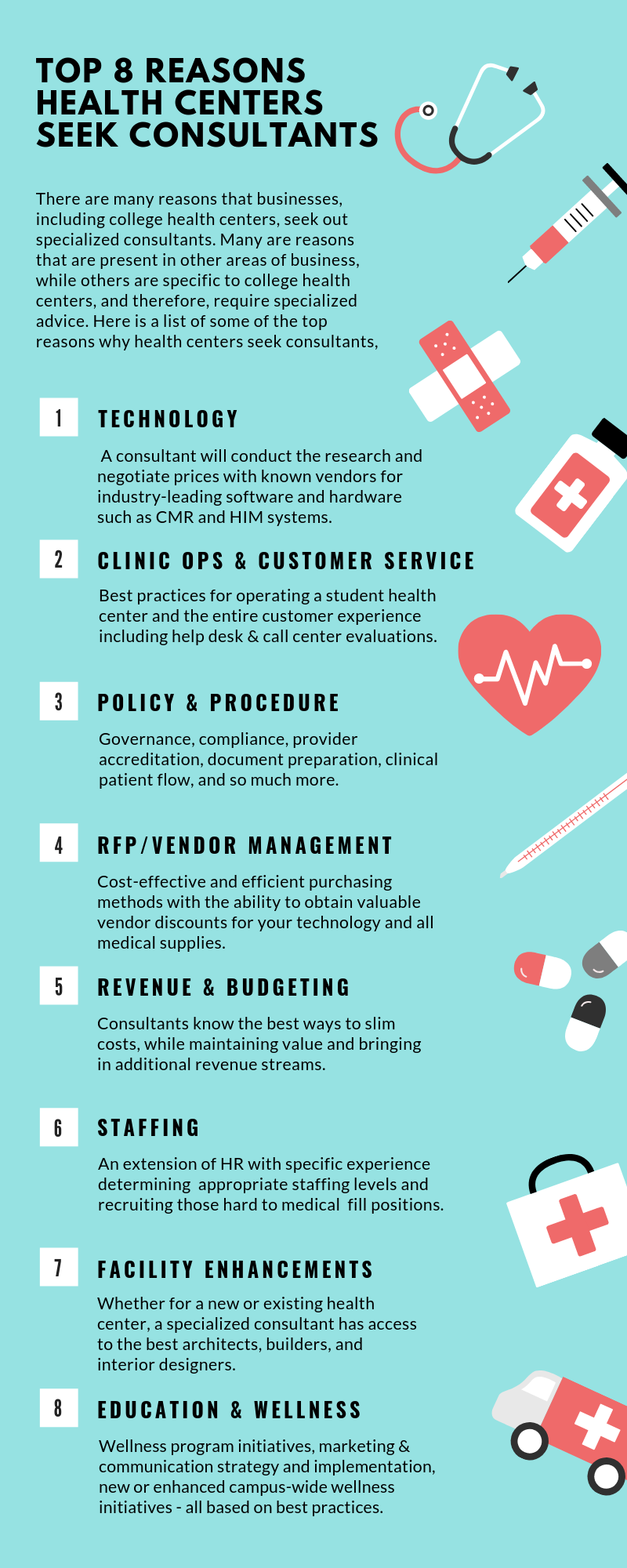 TOP 8 REASONS HEALTH CENTERS SEEK CONSULTANTS

There are many reasons that businesses, including college health centers, seek out specialized consultants. Many are reasons that are present in other areas of business, while others are specific to college health centers, and therefore, require specialized advice. Here is a list of some of the top reasons why health centers seek consultants,

1

TECHNOLOGY

A consultant will conduct the research and negotiate prices with known vendors for industry-leading software and hardware such as CMR and HIM systems.

2

CLINIC OPS & CUSTOMER SERVICE

Best practices for operating a student health center and the entire customer experience including help desk & call center evaluations.

3

POLICY & PROCEDURE

Governance, compliance, provider accreditation, document preparation, clinical patient flow, and so much more.

4

RFP/VENDOR MANAGEMENT

Cost-effective and efficient purchasing methods with the ability to obtain valuable vendor discounts for your technology and all medical supplies.

5

REVENUE & BUDGETING

Consultants know the best ways to slim costs, while maintaining value and bringing in additional revenue streams.

6

STAFFING

An extension of HR with specific experience determining appropriate staffing levels and recruiting those hard to medical fill positions.

7

FACILITY ENHANCEMENTS

Whether for a new or existing health center, a specialized consultant has access to the best architects, builders, and interior designers.

8

EDUCATION & WELLNESS

Wellness program initiatives, marketing & communication strategy and implementation, new or enhanced campus-wide wellness initiatives - all based on best practices.