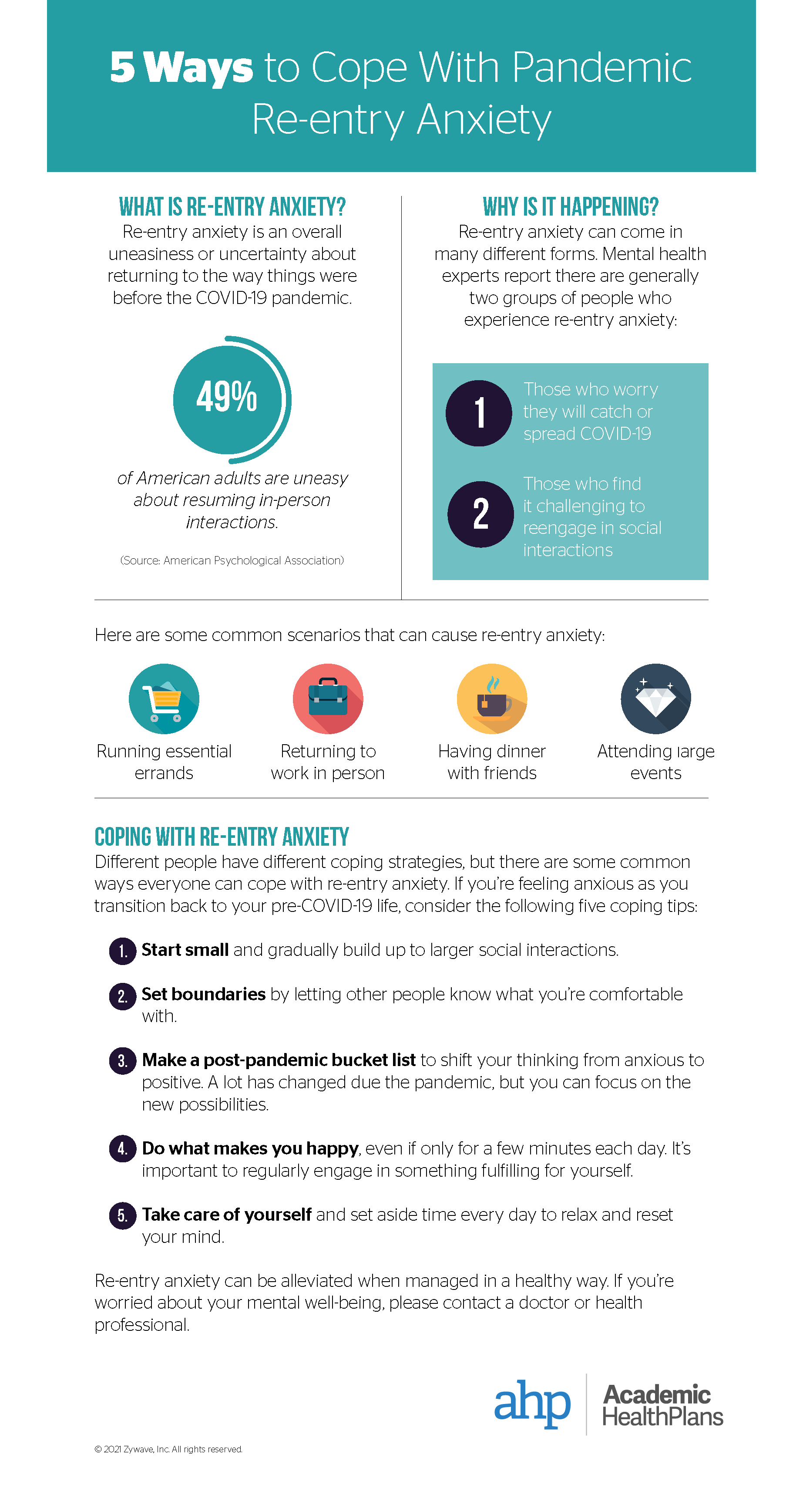 5 Ways to Cope With Pandemic Re-entry Anxiety

WHAT IS RE-ENTRY ANXIETY?
Re-entry anxiety is an overall uneasiness or uncertainty about returning to the way things were before the COVID-19 pandemic.

49%

of American adults are uneasy about resuming in-person interactions.

(Source: American Psychological Association)

WHY IS IT HAPPENING?
Re-entry anxiety can come in many different forms. Mental health experts report there are generally two groups of people who experience re-entry anxiety:

1 Those who worry they will catch or spread COVID-19

2 Those who find it challenging to reengage in social interactions

Here are some common scenarios that can cause re-entry anxiety:

Running essential errands

Returning to work in person

Having dinner with friends

Attending large events

COPING WITH RE-ENTRY ANXIETY
Different people have different coping strategies, but there are some common ways everyone can cope with re-entry anxiety. If you're feeling anxious as you transition back to your pre-COVID-19 life, consider the following five coping tips:

1. Start small and gradually build up to larger social interactions.

2. Set boundaries by letting other people know what you're comfortable with.

3. Make a post-pandemic bucket list to shift your thinking from anxious to positive. A lot has changed due the pandemic, but you can focus on the new possibilities.

4. Do what makes you happy, even if only for a few minutes each day. It's important to regularly engage in something fulfilling for yourself.

5. Take care of yourself and set aside time every day to relax and reset your mind.

Re-entry anxiety can be alleviated when managed in a healthy way. If you're worried about your mental well-being, please contact a doctor or health professional.

ahp Academic HealthPlans

© 2021 Zywave, Inc. All rights reserved.